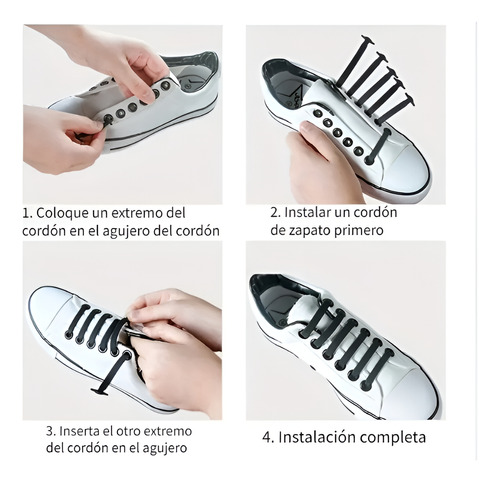 1. Coloque un extremo del cordón en el agujero del cordón

2. Instalar un cordón de zapato primero

3. Inserta el otro extremo del cordón en el agujero

4. Instalación completa