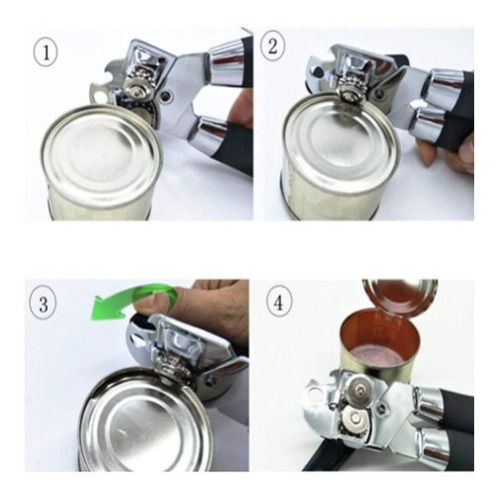 1

2

3

4